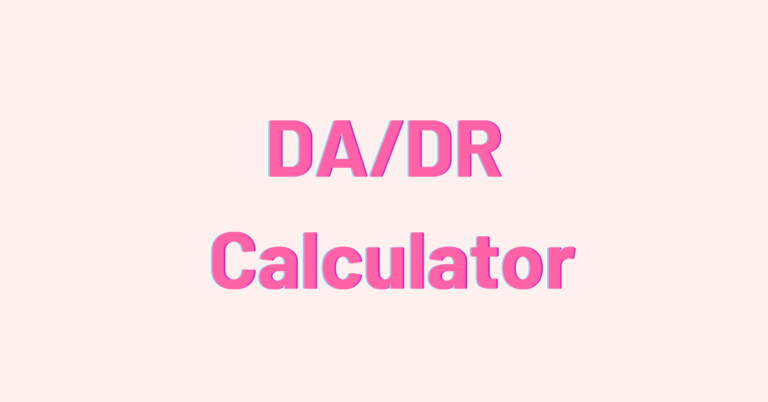 DA/DR
Calculator